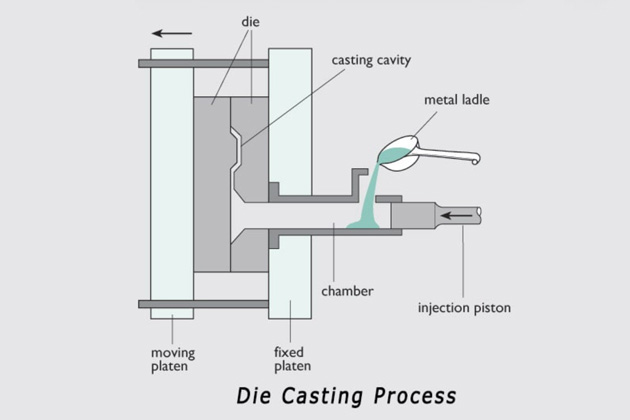 die
casting cavity
metal ladle
chamber
injection piston
moving platen
fixed platen
Die Casting Process